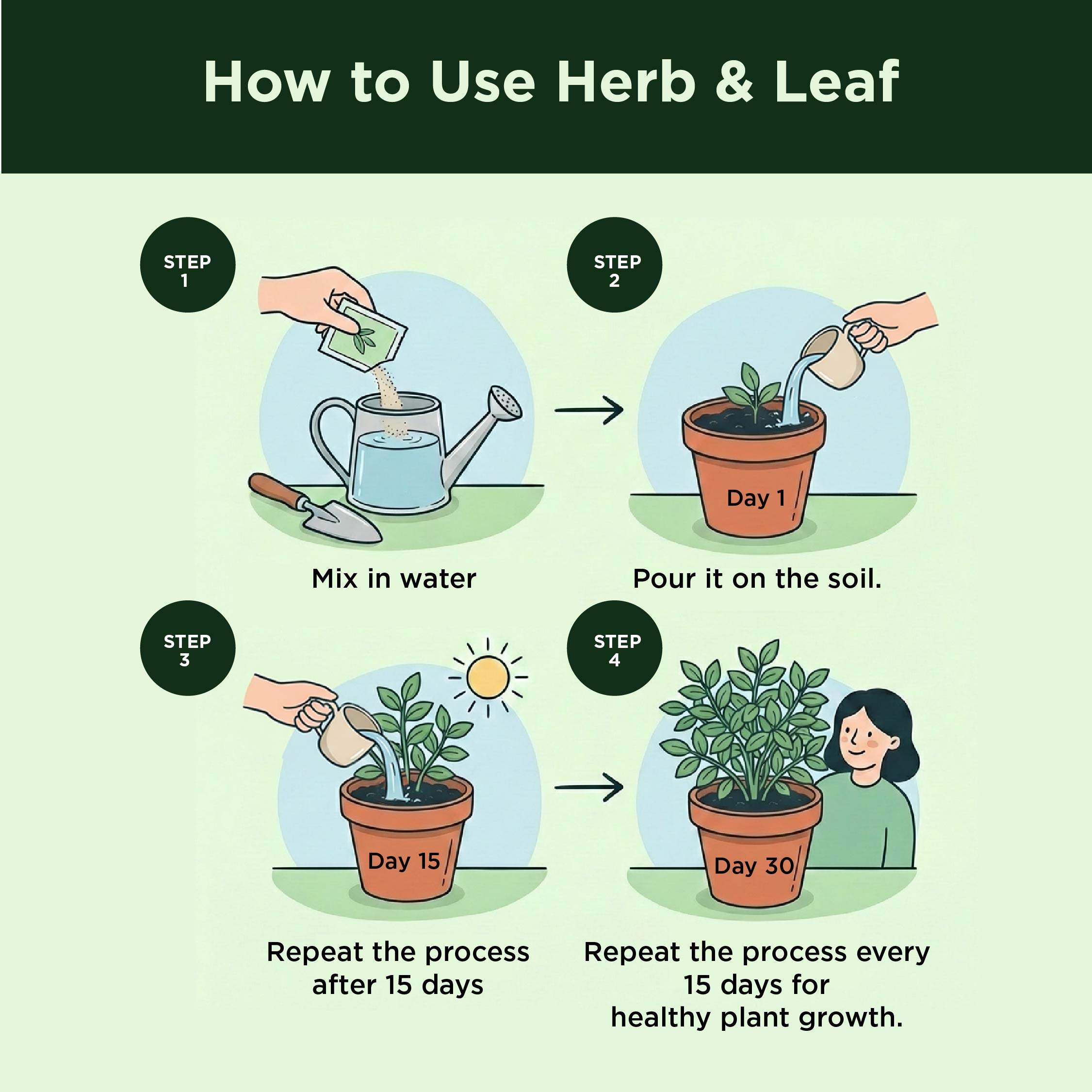 How to Use Herb & Leaf

STEP 1

Mix in water

STEP 2

Day 1

Pour it on the soil.

STEP 3

Day 15

Repeat the process after 15 days

STEP 4

Day 30

Repeat the process every 15 days for healthy plant growth.