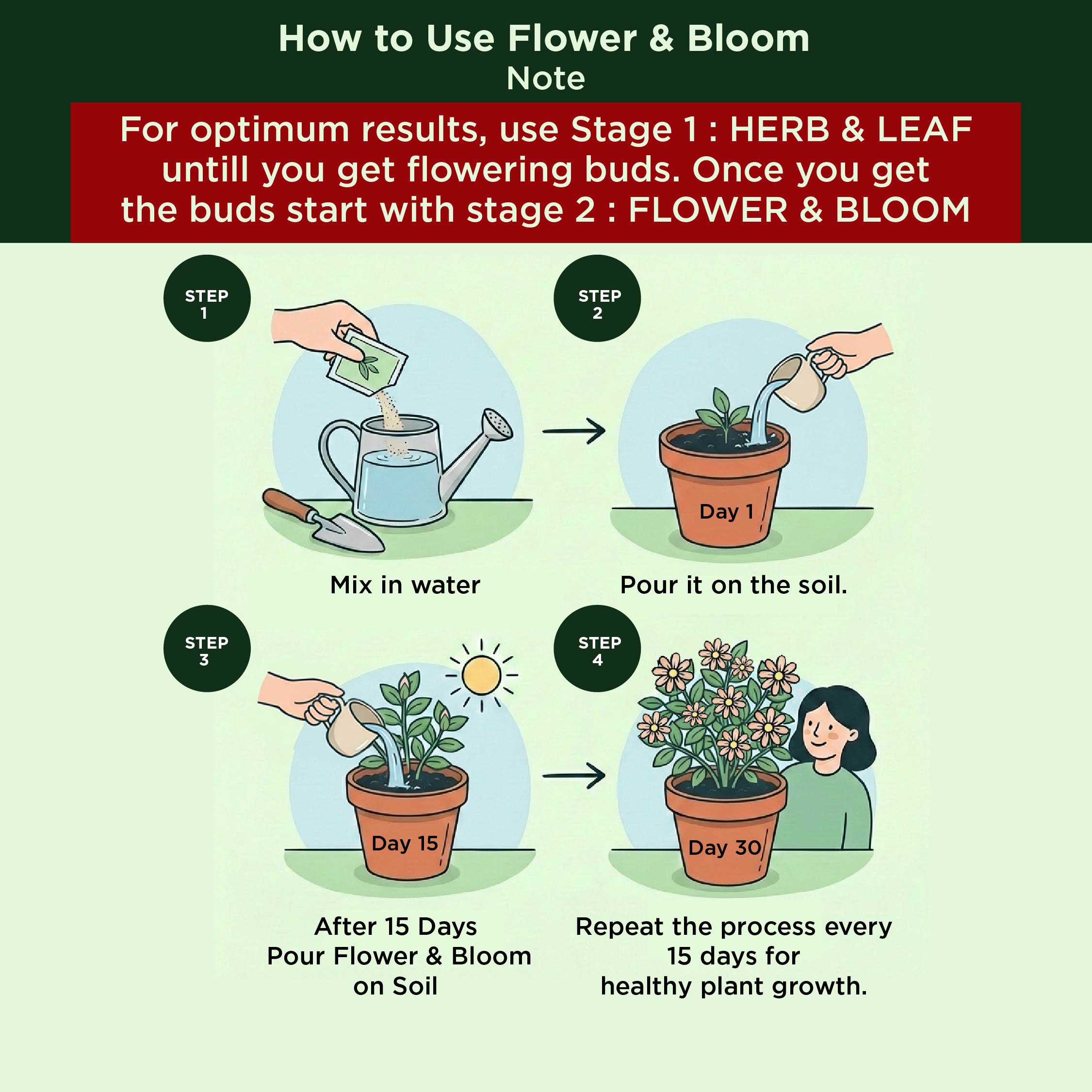 How to Use Flower & Bloom
Note

For optimum results, use Stage 1 : HERB & LEAF untill you get flowering buds. Once you get the buds start with stage 2 : FLOWER & BLOOM

STEP 1

Mix in water

STEP 2

Day 1

Pour it on the soil.

STEP 3

Day 15

After 15 Days
Pour Flower & Bloom
on Soil

STEP 4

Day 30

Repeat the process every
15 days for
healthy plant growth.